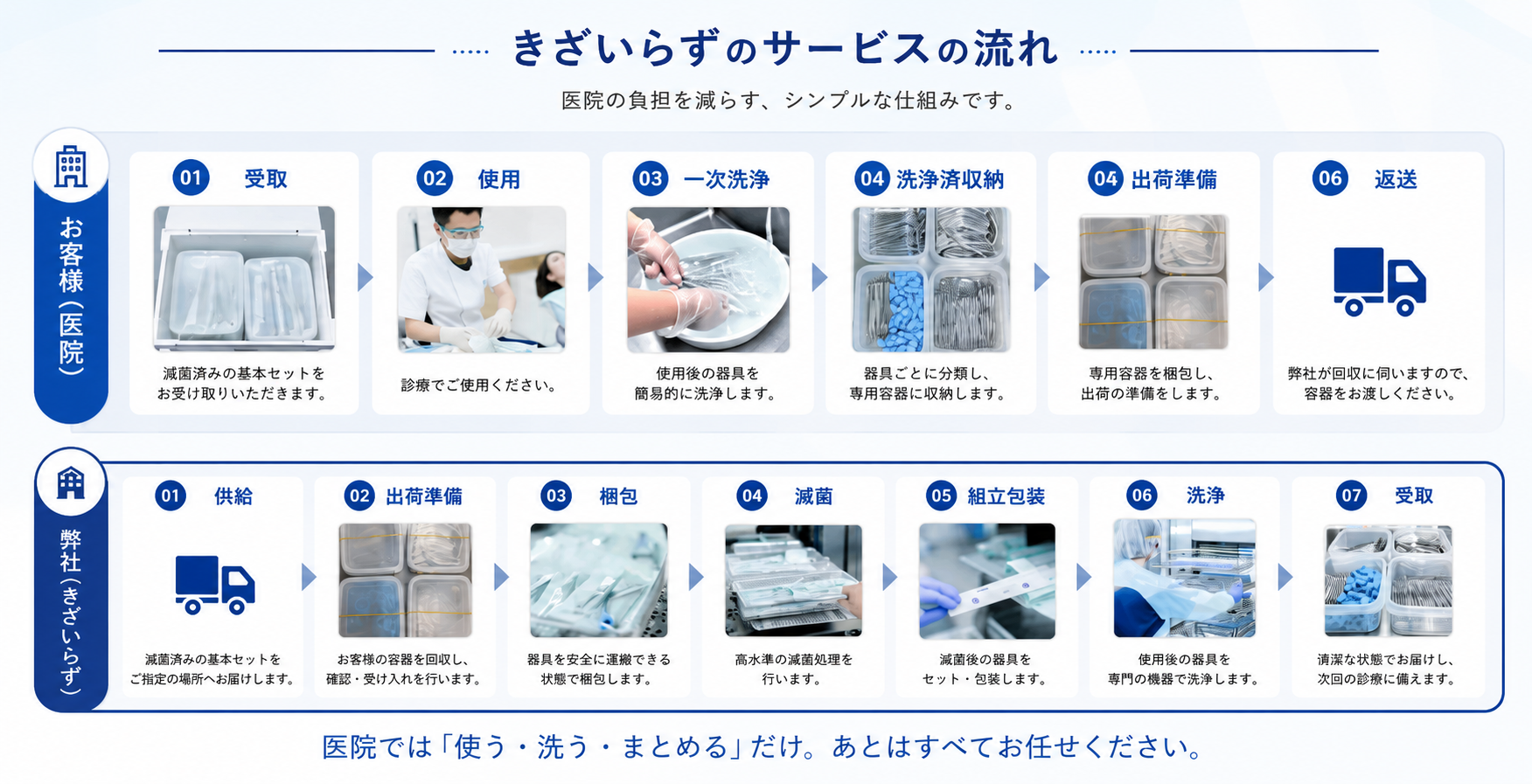 きざいらずのサービスの流れ

医院の負担を減らす、シンプルな仕組みです。

お客様（医院）

01 受取
滅菌済みの基本セットをお受け取りいただきます。

02 使用
診療でご使用ください。

03 一次洗浄
使用後の器具を簡易的に洗浄します。

04 洗浄済収納
器具ごとに分類し、専用容器に収納します。

04 出荷準備
専用容器を梱包し、出荷の準備をします。

06 返送
弊社が回収に伺いますので、容器をお渡しください。

弊社（きざいらず）

01 供給
滅菌済みの基本セットをご指定の場所へお届けします。

02 出荷準備
お客様の容器を回収し、確認・受け入れを行います。

03 梱包
器具を安全に運搬できる状態で梱包します。

04 滅菌
高水準の滅菌処理を行います。

05 組立包装
滅菌後の器具をセット・包装します。

06 洗浄
使用後の器具を専門の機器で洗浄します。

07 受取
清潔な状態でお届けし、次回の診療に備えます。

医院では「使う・洗う・まとめる」だけ。あとはすべてお任せください。